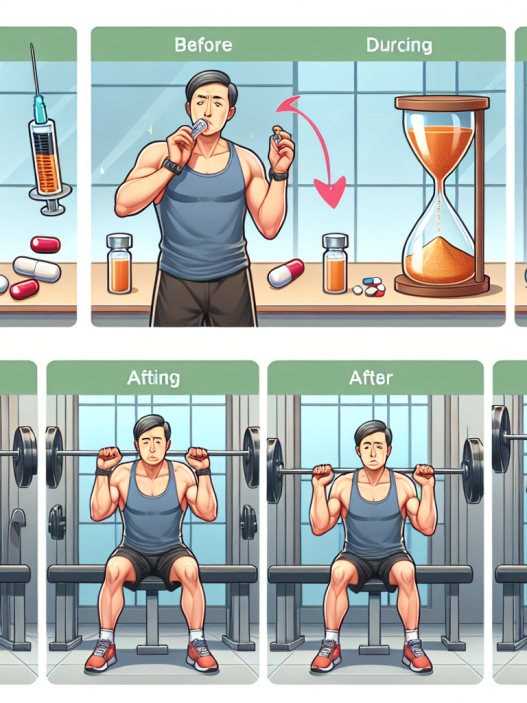 Before

Durcing

Afting

After